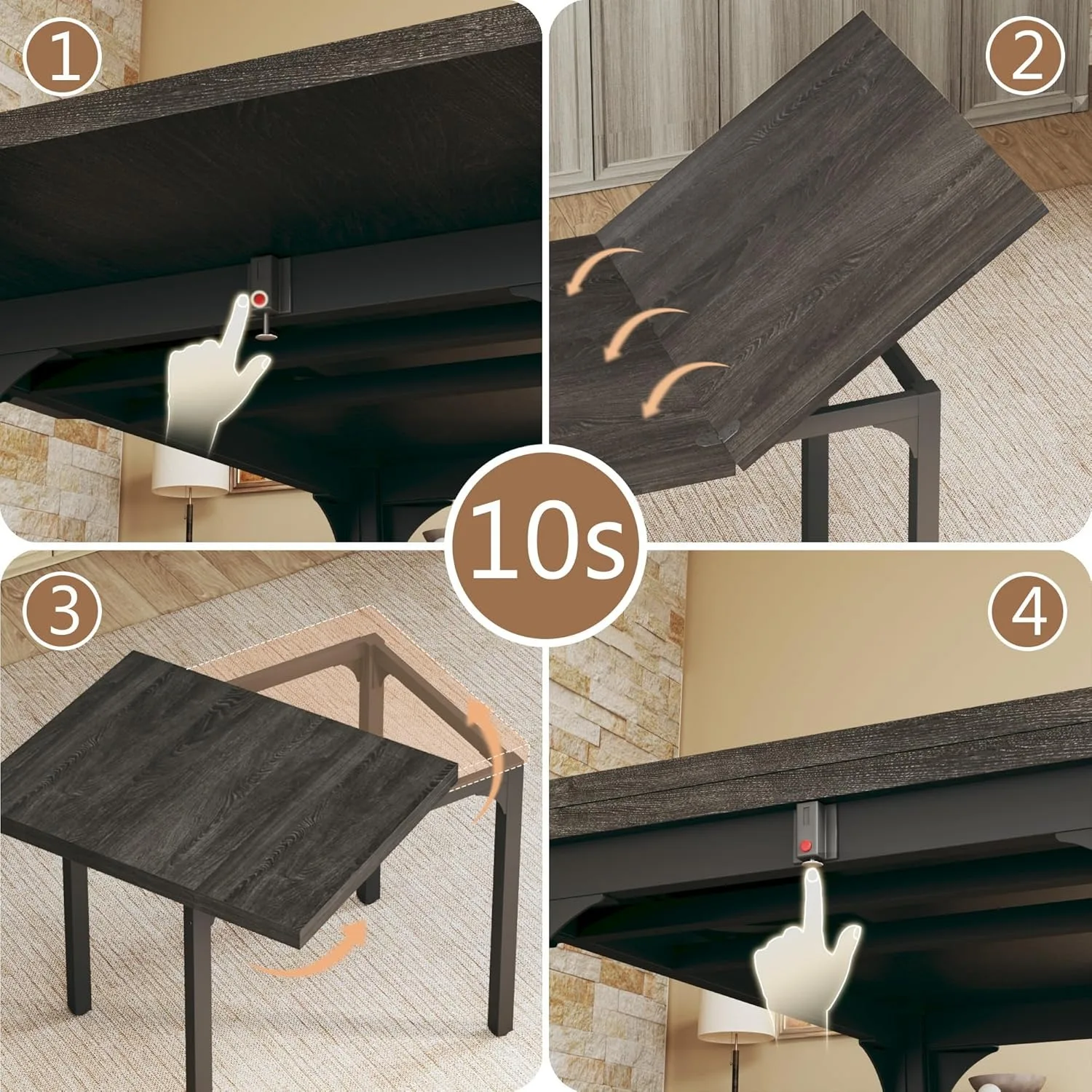 1

2

10s

3

4