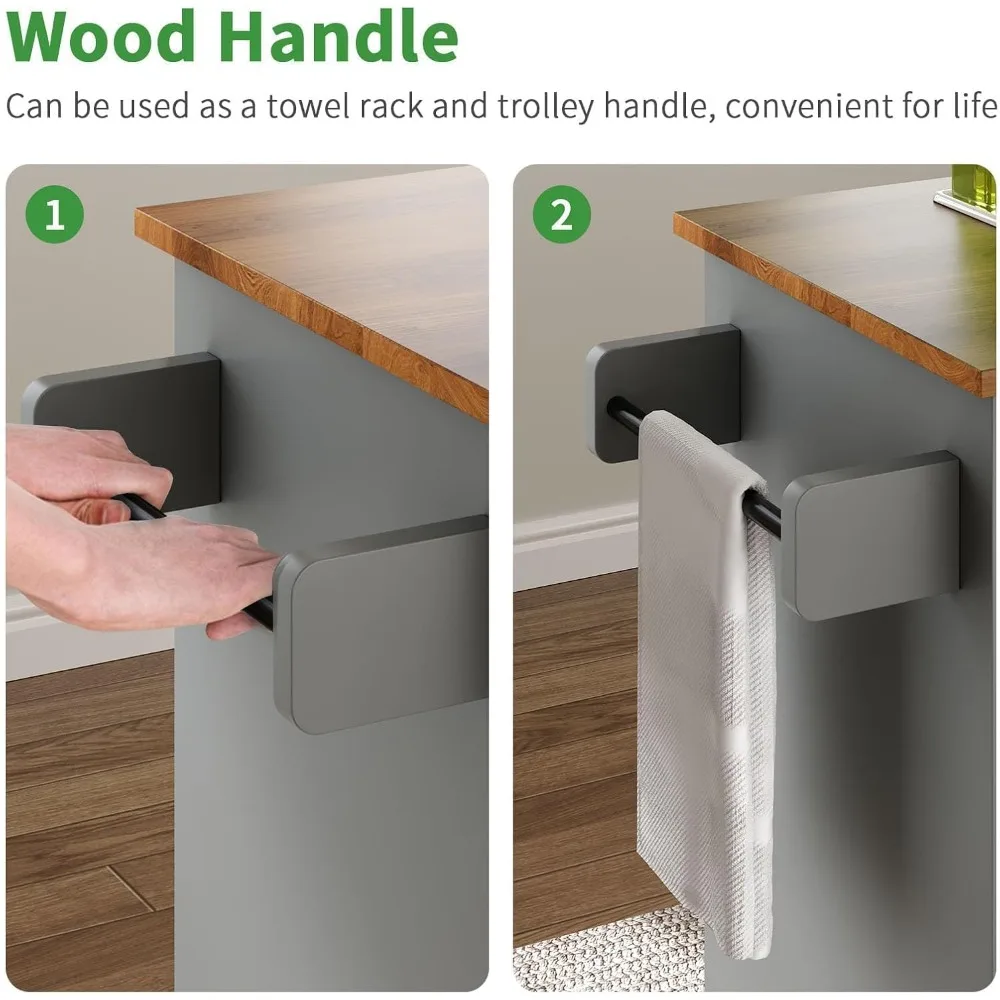 Wood Handle

Can be used as a towel rack and trolley handle, convenient for life

1

2