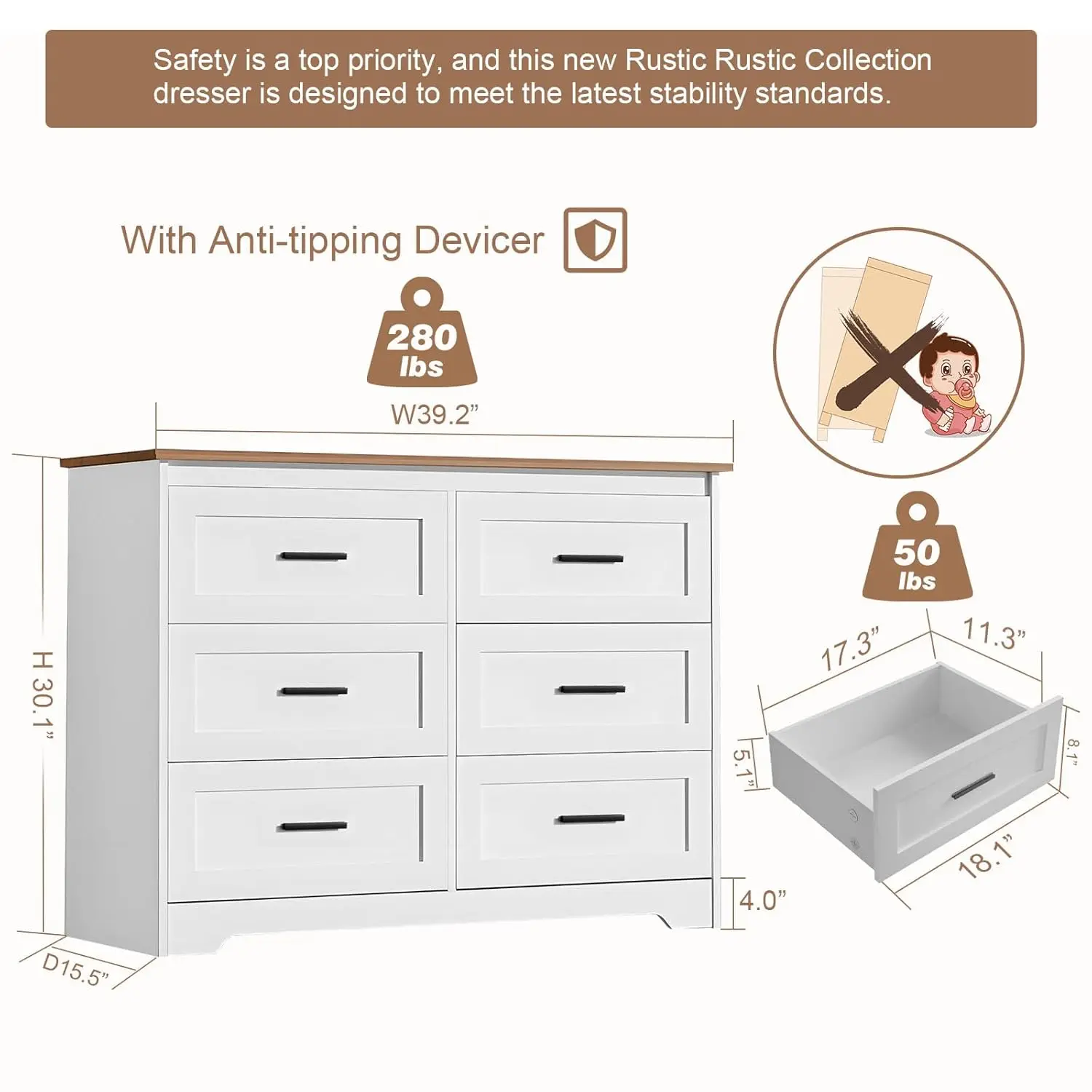 Safety is a top priority, and this new Rustic Rustic Collection dresser is designed to meet the latest stability standards.

With Anti-tipping Devicer

280 lbs

W39.2”

H 30.1”

D15.5”

4.0”

50 lbs

17.3”

11.3”

5.1”

8.1”

18.1”